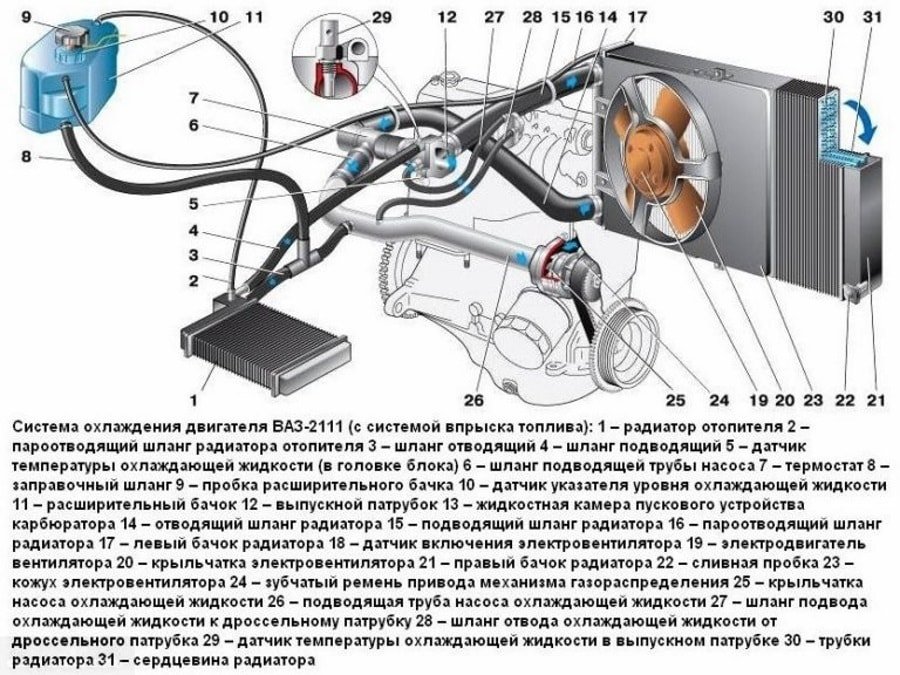 9 10 11 29 12 27 28 15 16 14 17 30 31

7
6
8
5
4
3
2
1
26 25 24 19 20 23 22 21

Система охлаждения двигателя ВАЗ-2111 (с системой впрыска топлива): 1 – радиатор отопителя 2 – пароотводящий шланг радиатора отопителя 3 – шланг отводящий 4 – шланг подводящий 5 – датчик температуры охлаждающей жидкости (в головке блока) 6 – шланг подводящей трубы насоса 7 – термостат 8 – заправочный шланг 9 – пробка расширительного бачка 10 – датчик указателя уровня охлаждающей жидкости 11 – расширительный бачок 12 – выпускной патрубок 13 – жидкостная камера пускового устройства карбюратора 14 – отводящий шланг радиатора 15 – подводящий шланг радиатора 16 – пароотводящий шланг радиатора 17 – левый бачок радиатора 18 – датчик включения электровентилятора 19 – электродвигатель вентилятора 20 – крыльчатка электровентилятора 21 – правый бачок радиатора 22 – сливная пробка 23 – кожух электровентилятора 24 – зубчатый ремень привода механизма газораспределения 25 – крыльчатка насоса охлаждающей жидкости 26 – подводящая труба насоса охлаждающей жидкости 27 – шланг подвода охлаждающей жидкости к дроссельному патрубку 28 – шланг отвода охлаждающей жидкости от дроссельного патрубка 29 – датчик температуры охлаждающей жидкости в выпускном патрубке 30 – трубки радиатора 31 – сердцевина радиатора