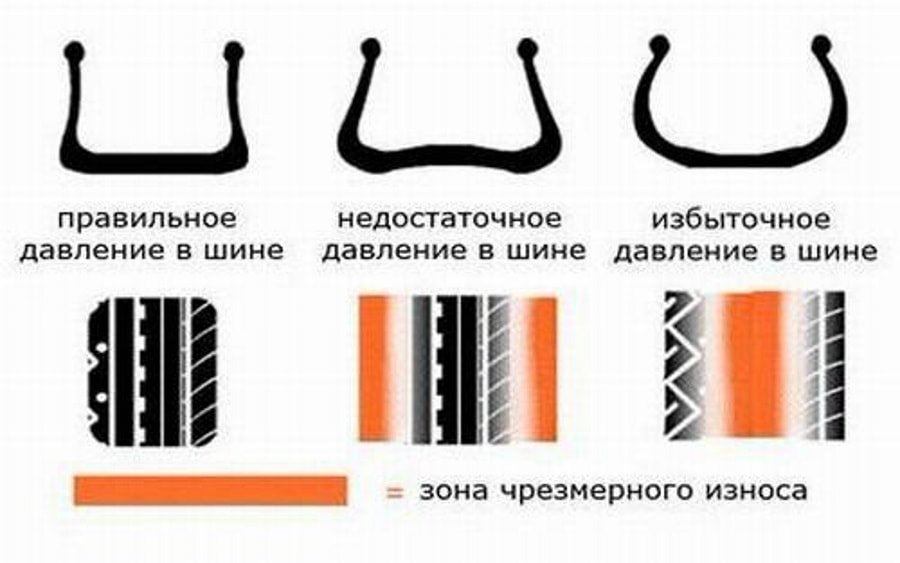 правильное давление в шине

недостаточное давление в шине

избыточное давление в шине

= зона чрезмерного износа