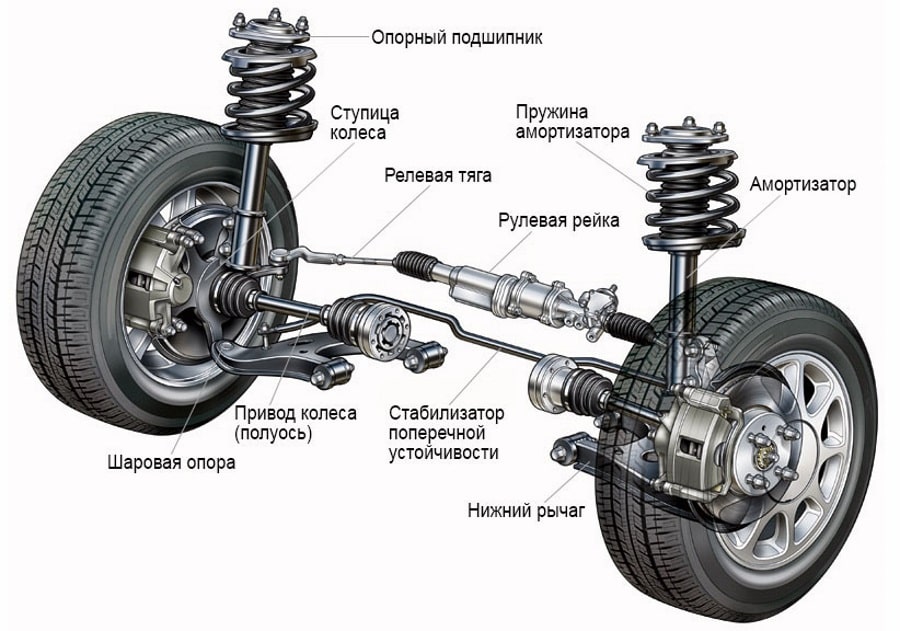 Опорный подшипник

Ступица колеса

Пружина амортизатора

Релевая тяга

Амортизатор

Рулевая рейка

Привод колеса (полуось)

Стабилизатор поперечной устойчивости

Шаровая опора

Нижний рычаг