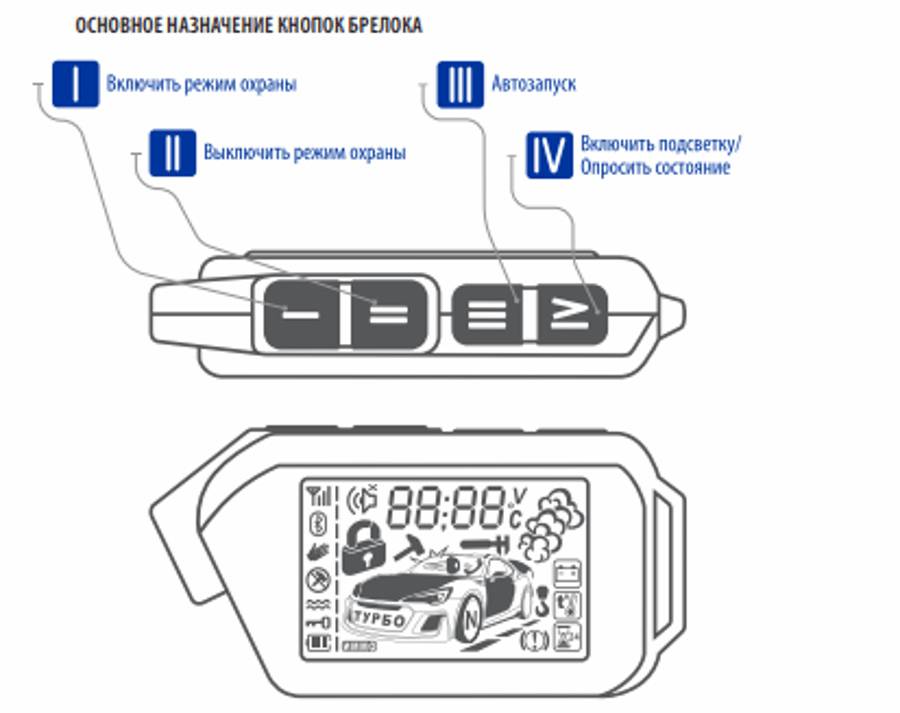 ОСНОВНОЕ НАЗНАЧЕНИЕ КНОПОК БРЕЛОКА

I Включить режим охраны

II Выключить режим охраны

III Автозапуск

IV Включить подсветку/ Опросить состояние

I II III IV

88:88 V C

ТУРБО

N