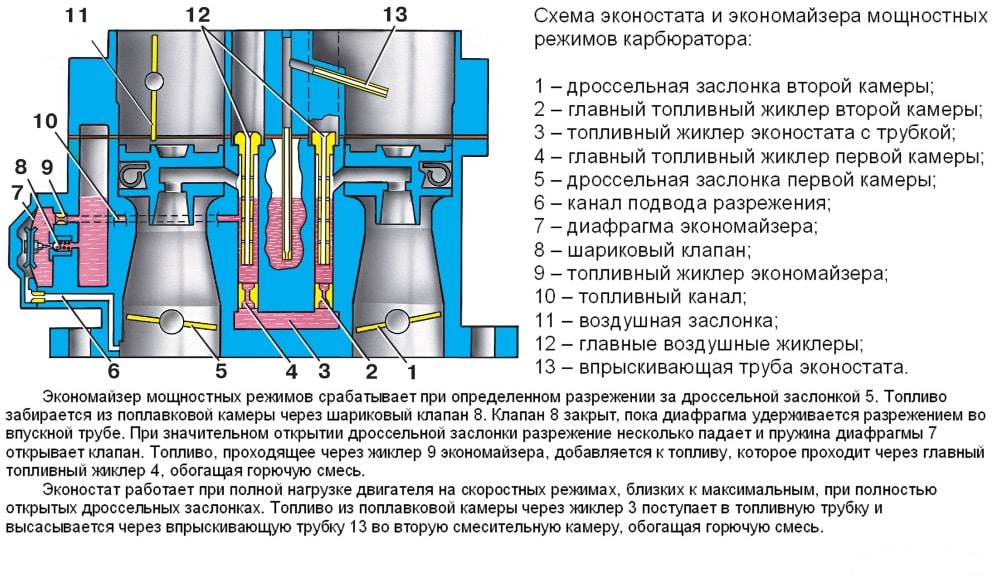 11
12
13
10
8
9
7
6
5
4
3
2
1

Схема эконостата и экономайзера мощностных режимов карбюратора:

1 – дроссельная заслонка второй камеры;
2 – главный топливный жиклер второй камеры;
3 – топливный жиклер эконостата с трубкой;
4 – главный топливный жиклер первой камеры;
5 – дроссельная заслонка первой камеры;
6 – канал подвода разрежения;
7 – диафрагма экономайзера;
8 – шариковый клапан;
9 – топливный жиклер экономайзера;
10 – топливный канал;
11 – воздушная заслонка;
12 – главные воздушные жиклеры;
13 – впрыскивающая труба эконостата.

Экономайзер мощностных режимов срабатывает при определенном разрежении за дроссельной заслонкой 5. Топливо забирается из поплавковой камеры через шариковый клапан 8. Клапан 8 закрыт, пока диафрагма удерживается разрежением во впускной трубе. При значительном открытии дроссельной заслонки разрежение несколько падает и пружина диафрагмы 7 открывает клапан. Топливо, проходящее через жиклер 9 экономайзера, добавляется к топливу, которое проходит через главный топливный жиклер 4, обогащая горючую смесь.

Эконостат работает при полной нагрузке двигателя на скоростных режимах, близких к максимальным, при полностью открытых дроссельных заслонках. Топливо из поплавковой камеры через жиклер 3 поступает в топливную трубку и высасывается через впрыскивающую трубку 13 во вторую смесительную камеру, обогащая горючую смесь.