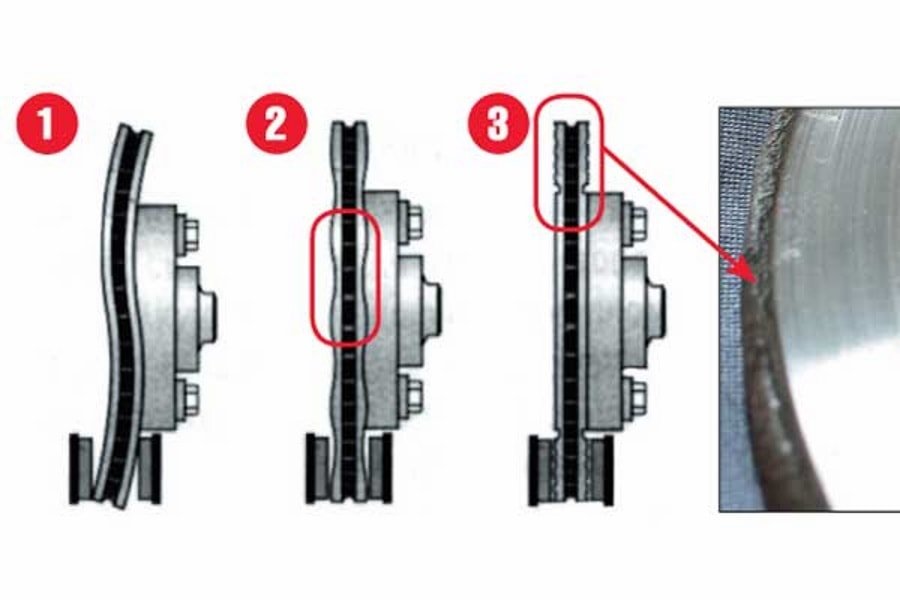 1

2

3